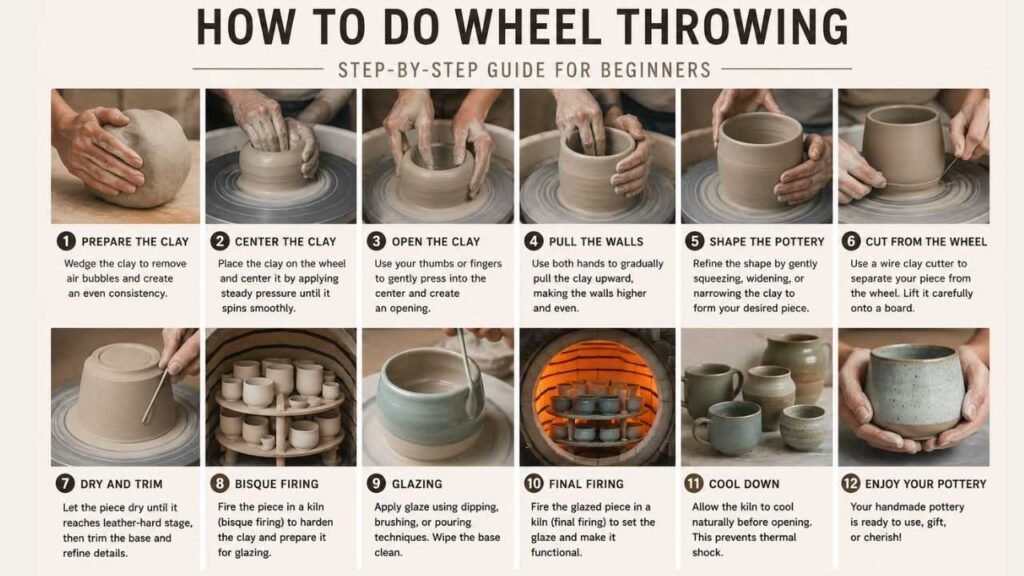 HOW TO DO WHEEL THROWING

STEP-BY-STEP GUIDE FOR BEGINNERS

1 PREPARE THE CLAY

Wedge the clay to remove air bubbles and create an even consistency.

2 CENTER THE CLAY

Place the clay on the wheel and center it by applying steady pressure until it spins smoothly.

3 OPEN THE CLAY

Use your thumbs or fingers to gently press into the center and create an opening.

4 PULL THE WALLS

Use both hands to gradually pull the clay upward, making the walls higher and even.

5 SHAPE THE POTTERY

Refine the shape by gently squeezing, widening, or narrowing the clay to form your desired piece.

6 CUT FROM THE WHEEL

Use a wire clay cutter to separate your piece from the wheel. Lift it carefully onto a board.

7 DRY AND TRIM

Let the piece dry until it reaches leather-hard stage, then trim the base and refine details.

8 BISQUE FIRING

Fire the piece in a kiln (bisque firing) to harden the clay and prepare it for glazing.

9 GLAZING

Apply glaze using dipping, brushing, or pouring techniques. Wipe the base clean.

10 FINAL FIRING

Fire the glazed piece in a kiln (final firing) to set the glaze and make it functional.

11 COOL DOWN

Allow the kiln to cool naturally before opening. This prevents thermal shock.

12 ENJOY YOUR POTTERY

Your handmade pottery is ready to use, gift, or cherish!